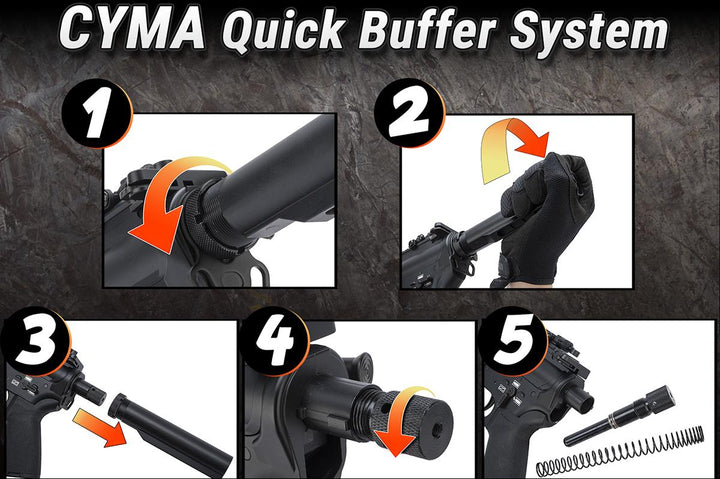 CYMA Quick Buffer System

1

2

3

4

5